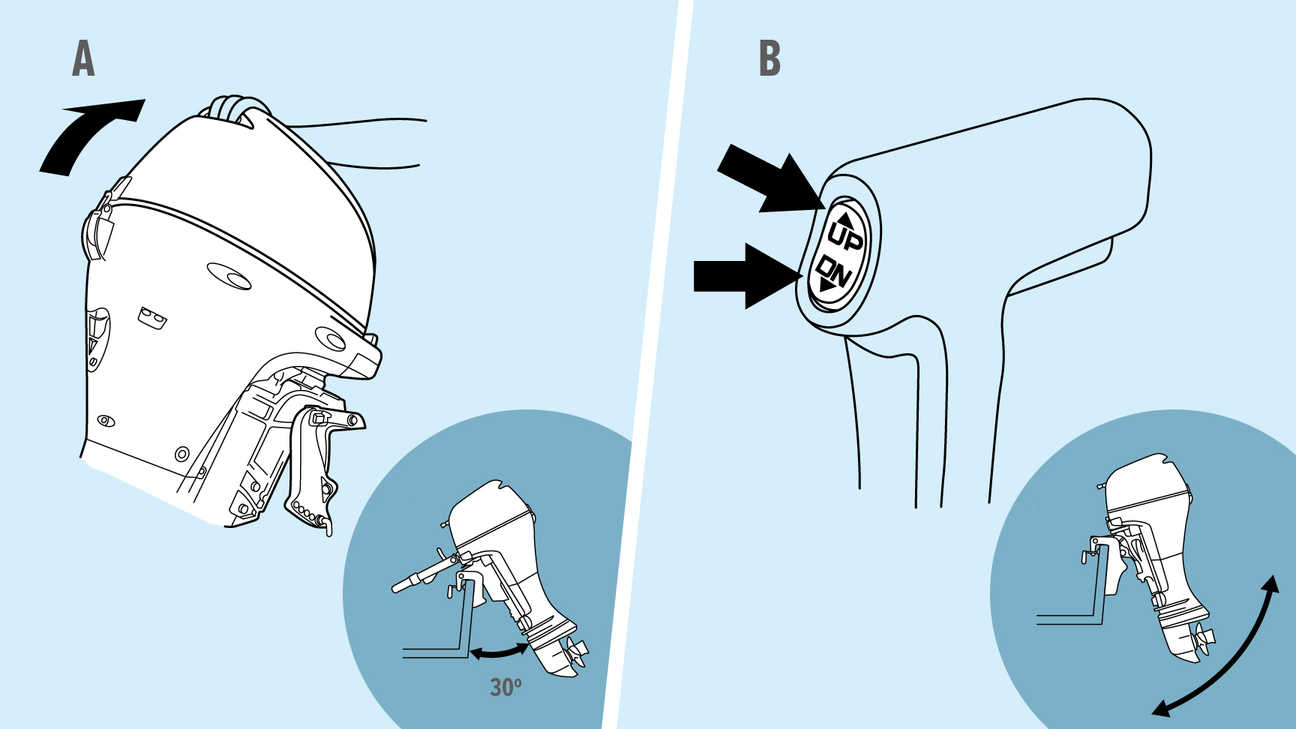 A

30º

B

UP
DN